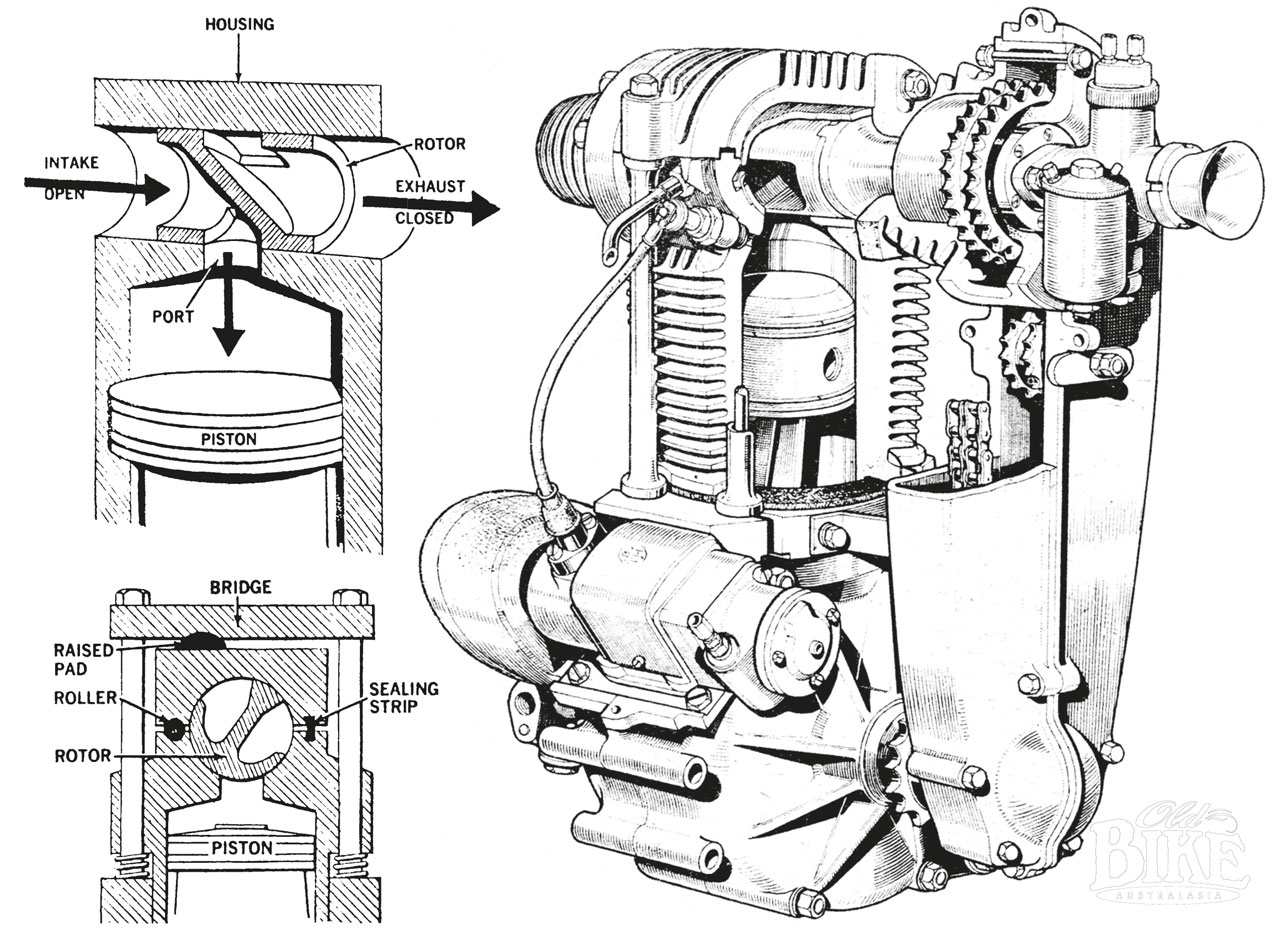 HOUSING
INTAKE OPEN
ROTOR
EXHAUST CLOSED
PORT
PISTON
BRIDGE
RAISED PAD
ROLLER
SEALING STRIP
ROTOR
PISTON
Old BIKE AUSTRALASIA